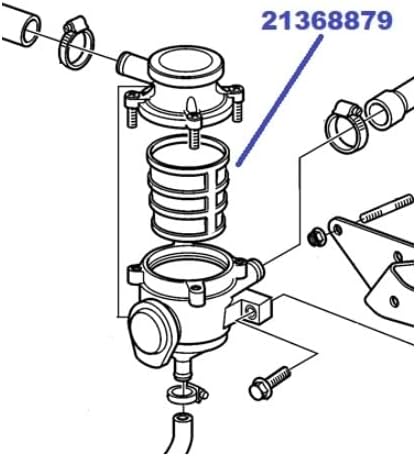 21368879